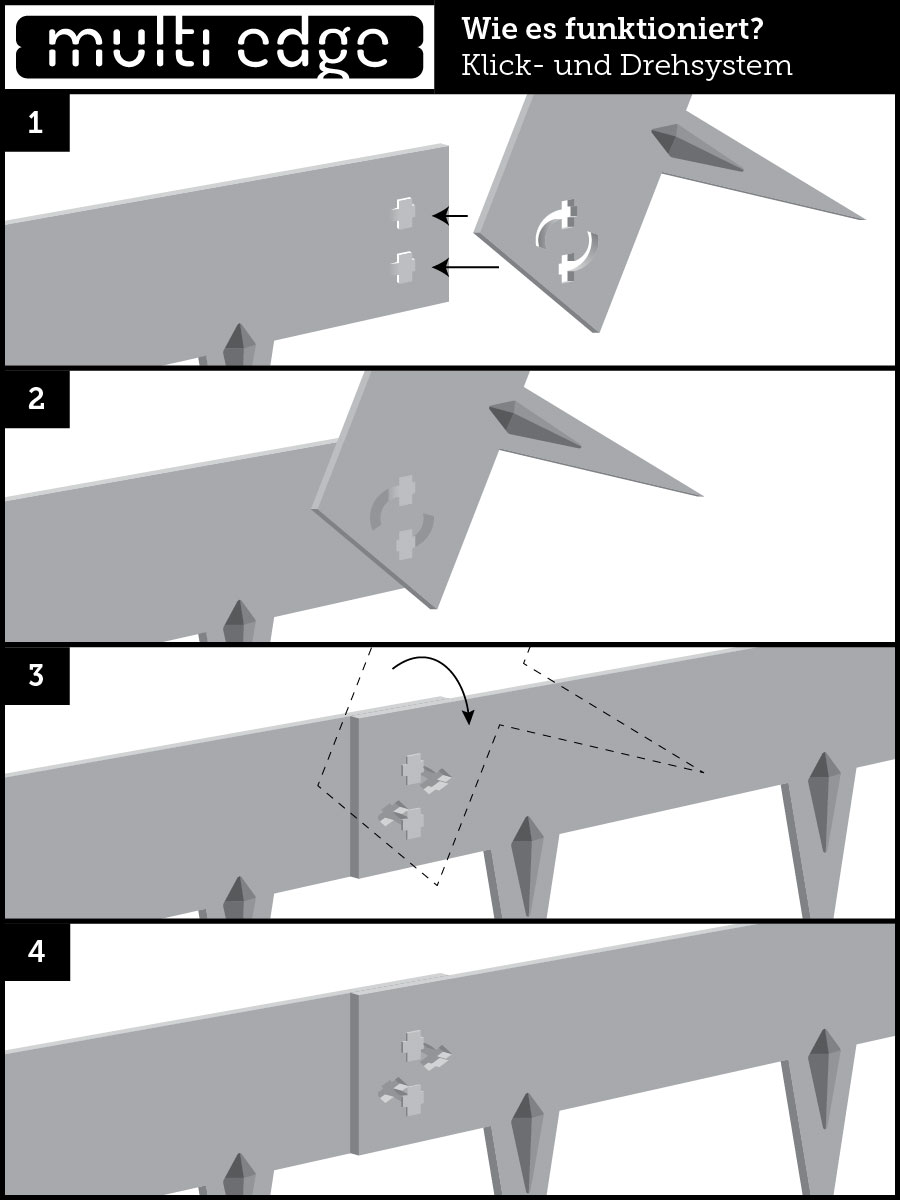 multi edge

Wie es funktioniert?
Klick- und Drehsystem

1

2

3

4